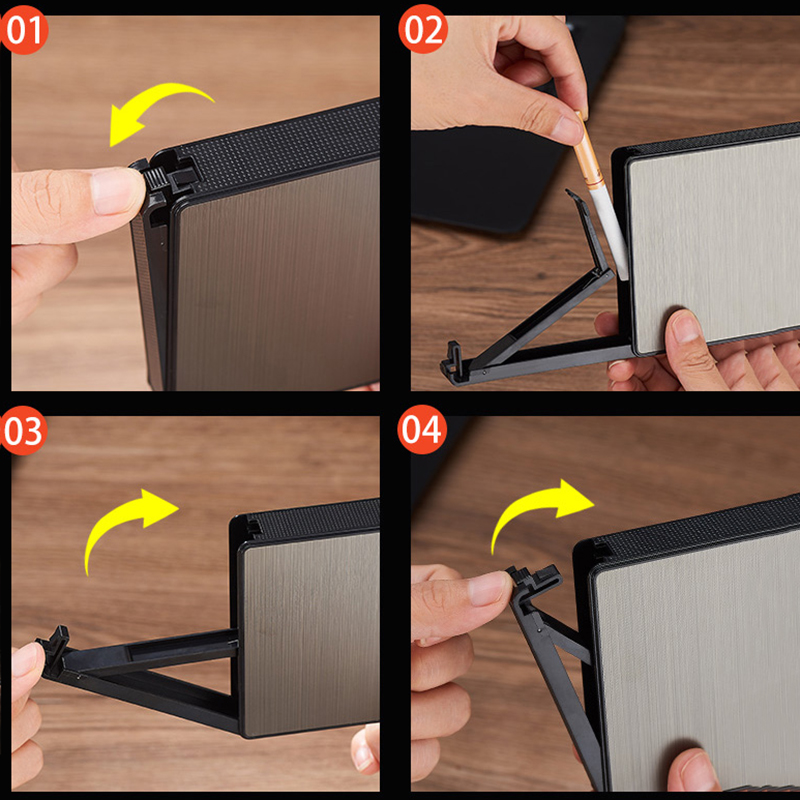 01

02

03

04